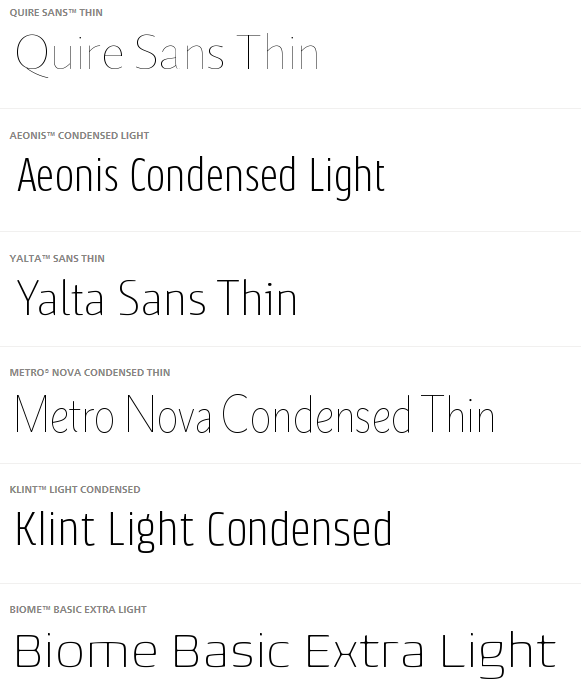 QUIRE SANS™ THIN

Quire Sans Thin

AEONIS™ CONDENSED LIGHT

Aeonis Condensed Light

YALTA™ SANS THIN

Yalta Sans Thin

METRO® NOVA CONDENSED THIN

Metro Nova Condensed Thin

KLINT™ LIGHT CONDENSED

Klint Light Condensed

BIOME™ BASIC EXTRA LIGHT

Biome Basic Extra Light